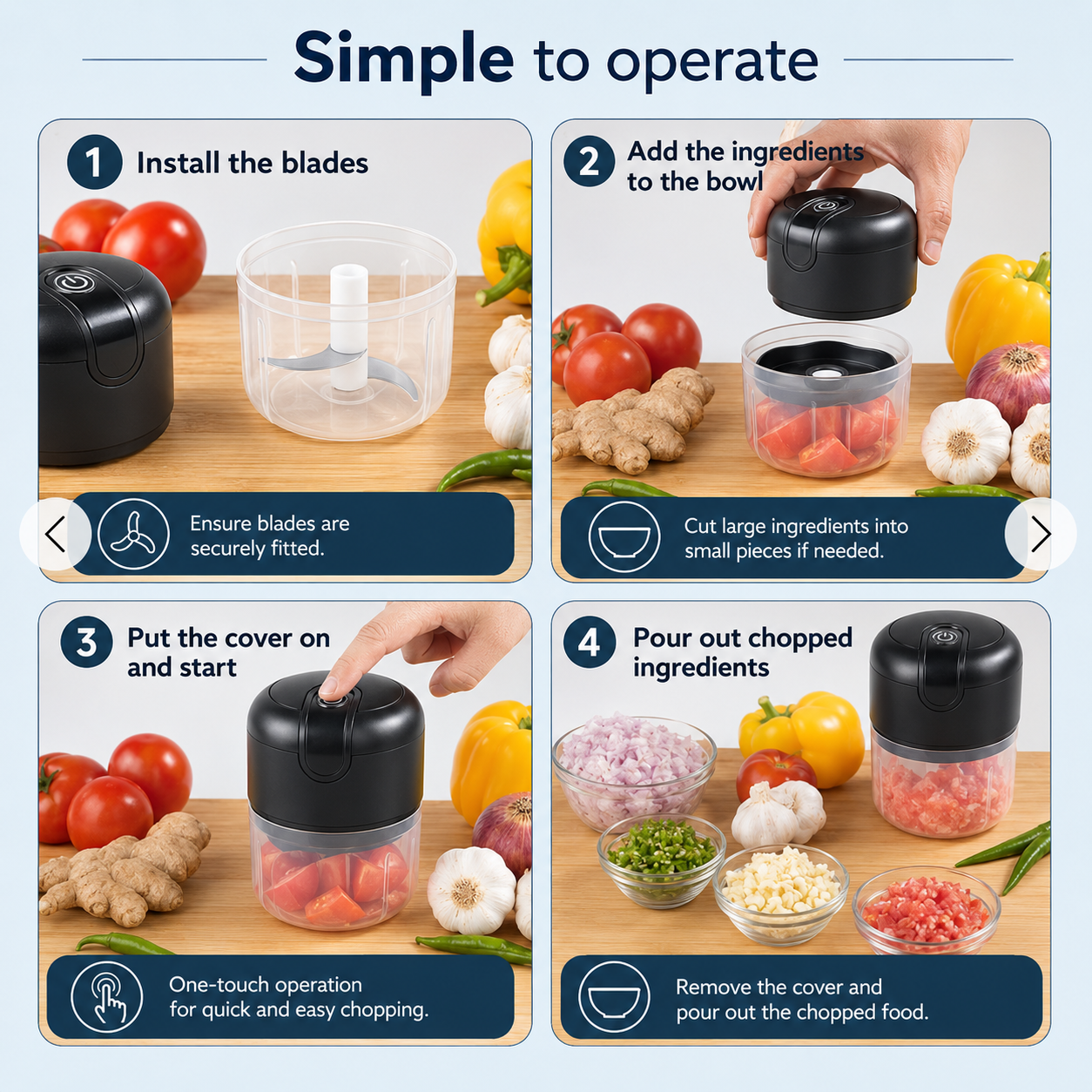 Simple to operate

1 Install the blades

Ensure blades are securely fitted.

2 Add the ingredients to the bowl

Cut large ingredients into small pieces if needed.

3 Put the cover on and start

One-touch operation for quick and easy chopping.

4 Pour out chopped ingredients

Remove the cover and pour out the chopped food.